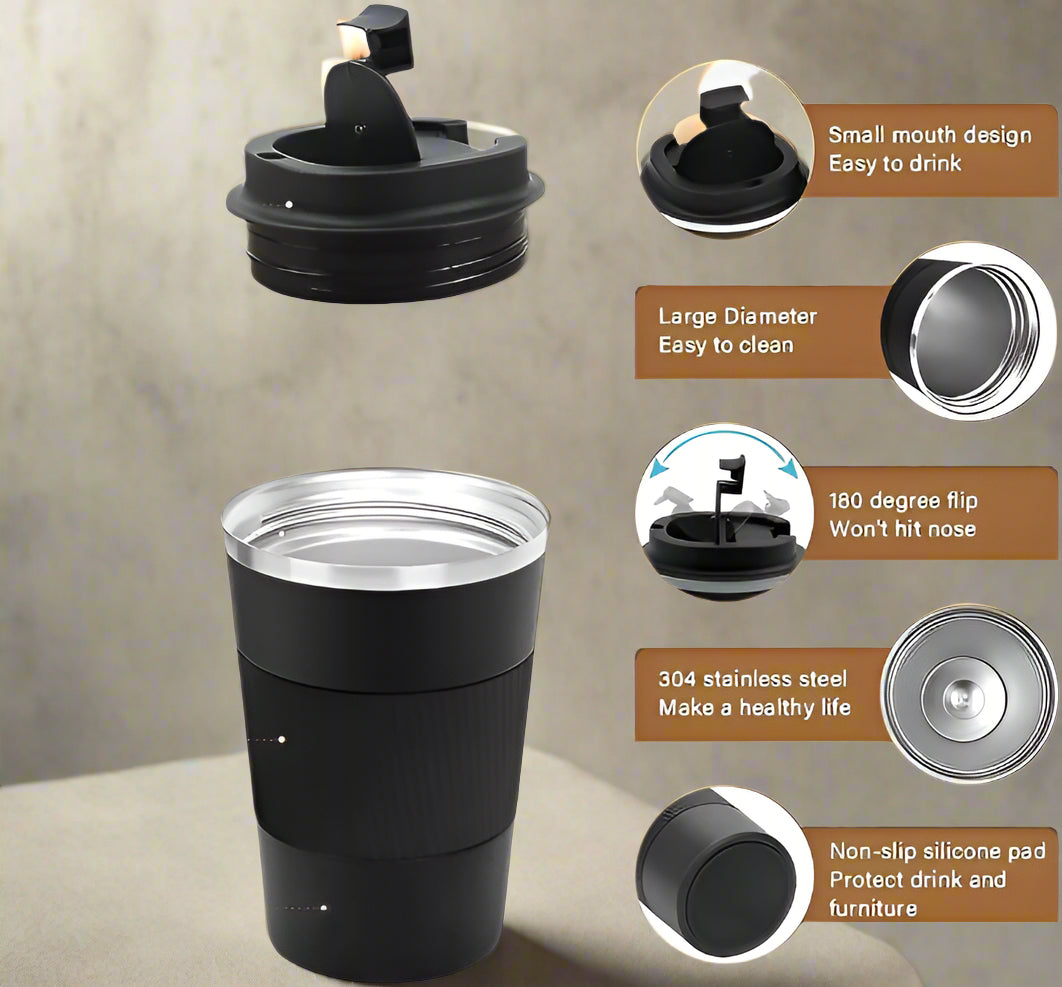 Small mouth design
Easy to drink

Large Diameter
Easy to clean

180 degree flip
Won't hit nose

304 stainless steel
Make a healthy life

Non-slip silicone pad
Protect drink and furniture