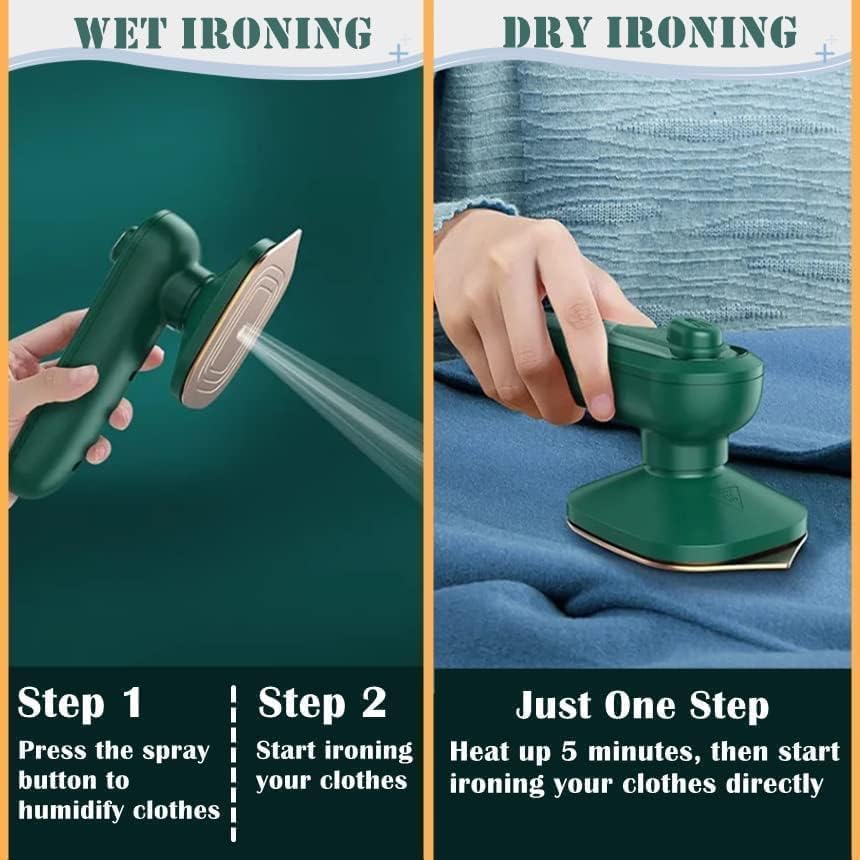 WET IRONING

Step 1
Press the spray button to humidify clothes

Step 2
Start ironing your clothes

DRY IRONING

Just One Step
Heat up 5 minutes, then start ironing your clothes directly