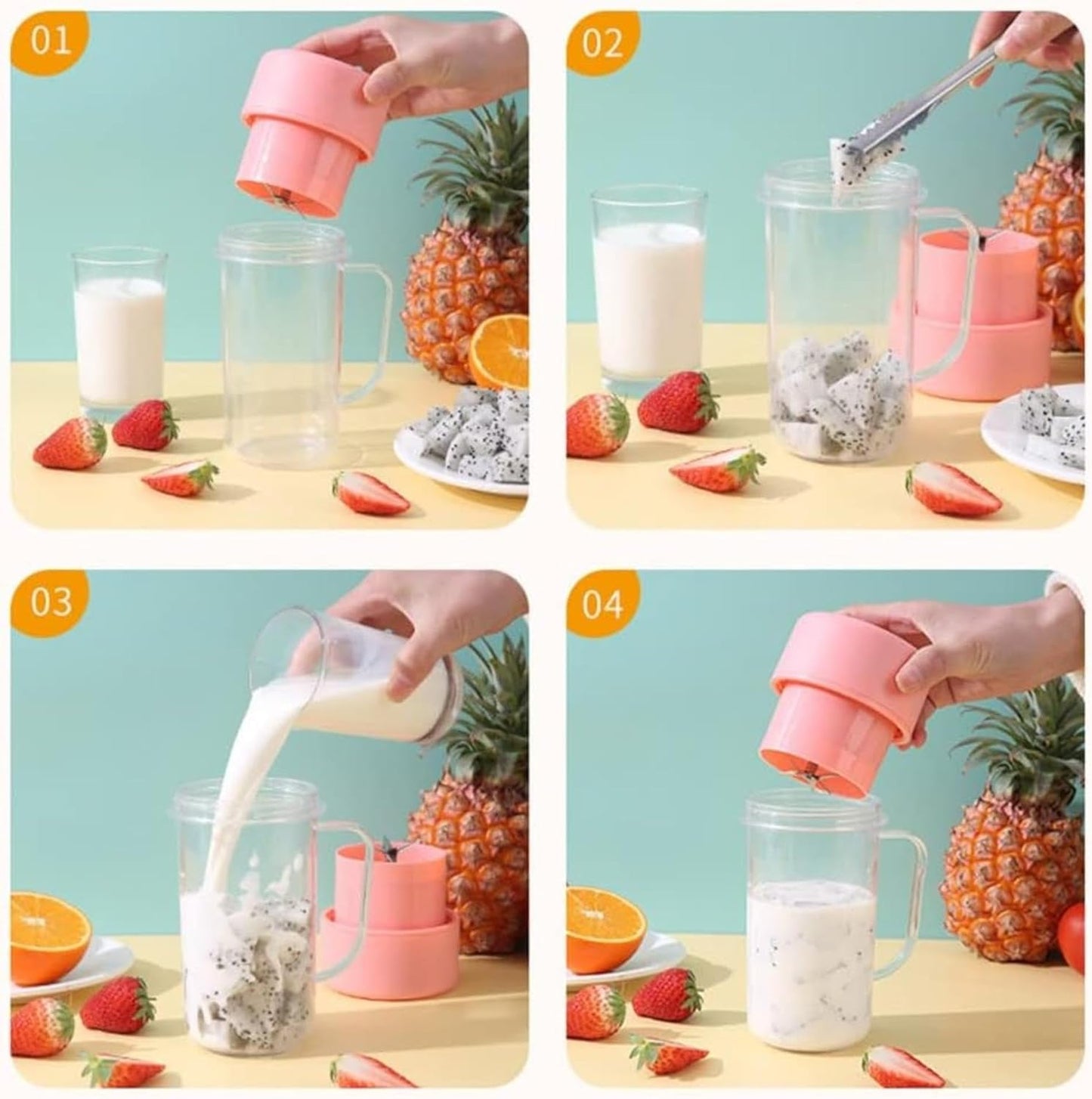 01

02

03

04