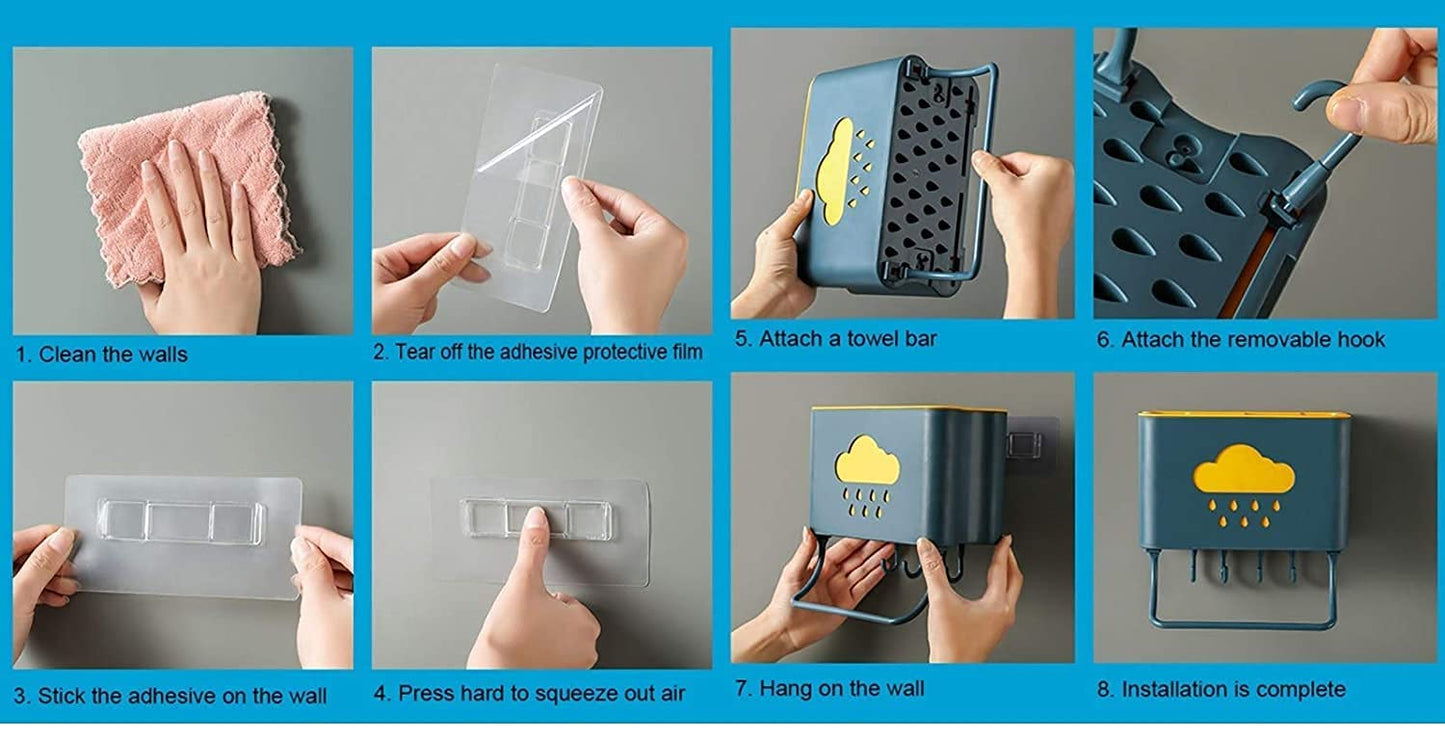 1. Clean the walls

2. Tear off the adhesive protective film

3. Stick the adhesive on the wall

4. Press hard to squeeze out air

5. Attach a towel bar

6. Attach the removable hook

7. Hang on the wall

8. Installation is complete